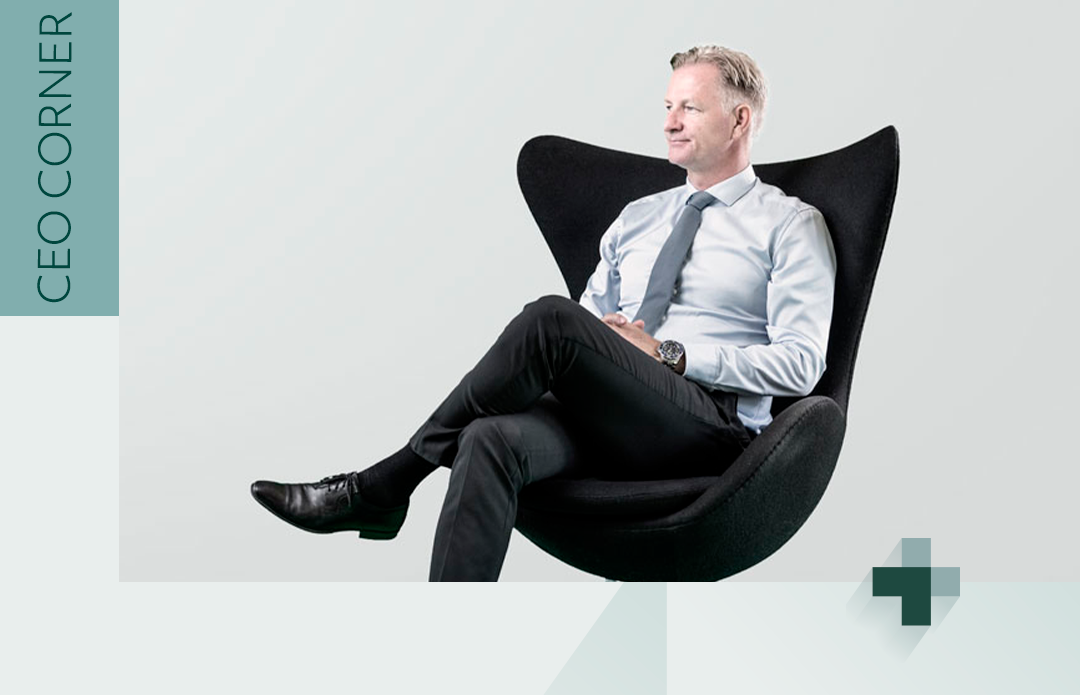 CEO CORNER